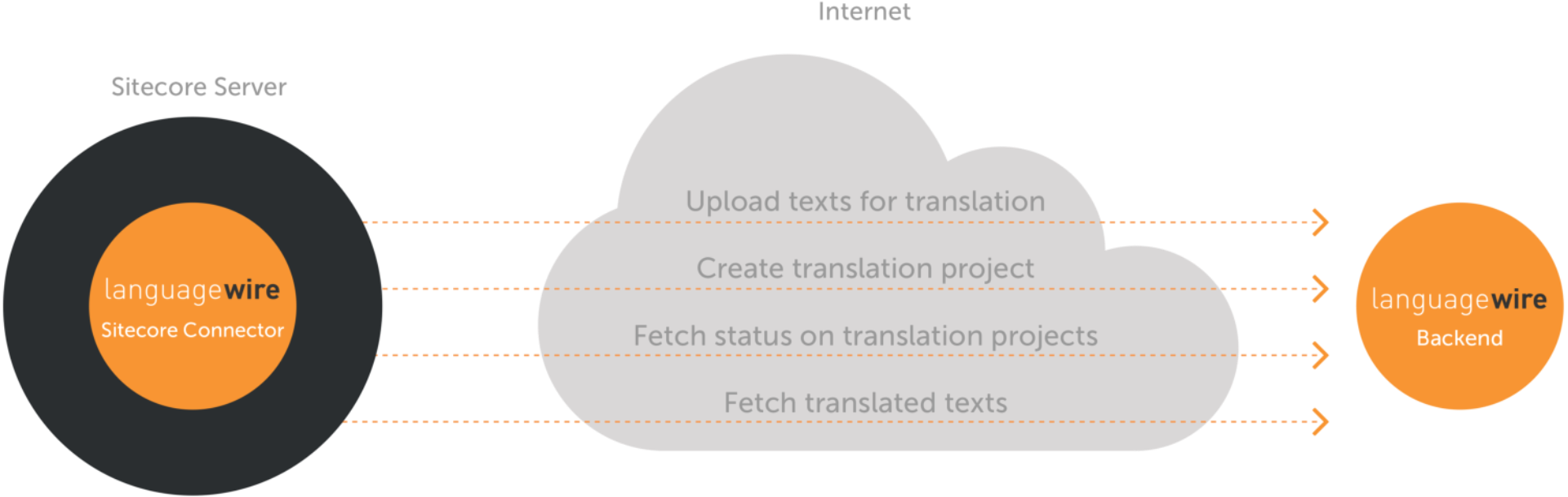 Internet

Sitecore Server

languagewire
Sitecore Connector

Upload texts for translation

Create translation project

Fetch status on translation projects

Fetch translated texts

languagewire
Backend